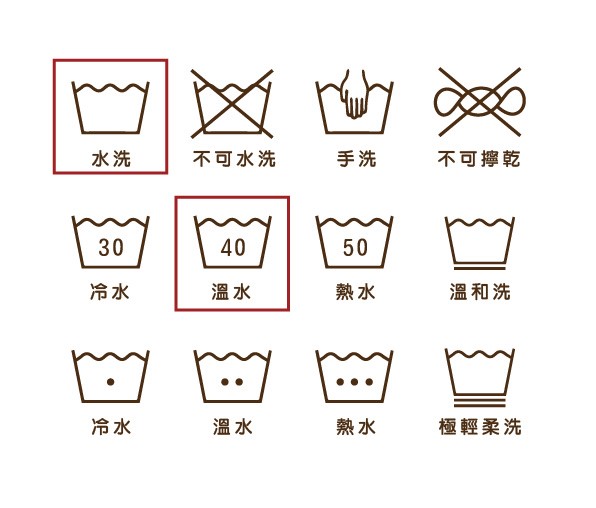 水洗
不可水洗
手洗
不可擰乾

30
冷水
40
溫水
50
熱水
溫和洗

冷水
溫水
熱水
極輕柔洗